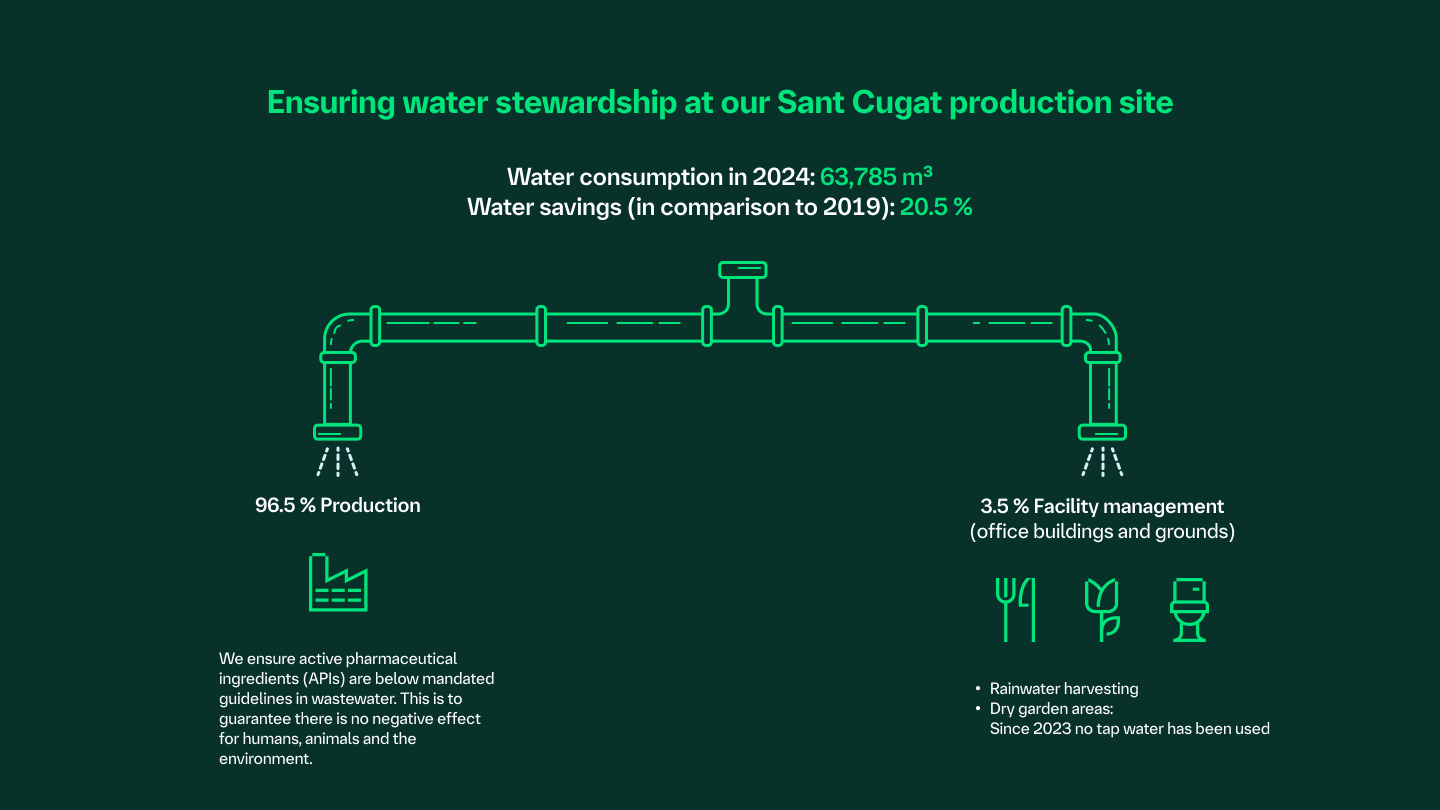 Ensuring water stewardship at our Sant Cugat production site

Water consumption in 2024: 63,785 m³
Water savings (in comparison to 2019): 20.5 %

96.5 % Production

We ensure active pharmaceutical ingredients (APIs) are below mandated guidelines in wastewater. This is to guarantee there is no negative effect for humans, animals and the environment.

3.5 % Facility management
(office buildings and grounds)

• Rainwater harvesting
• Dry garden areas:
Since 2023 no tap water has been used