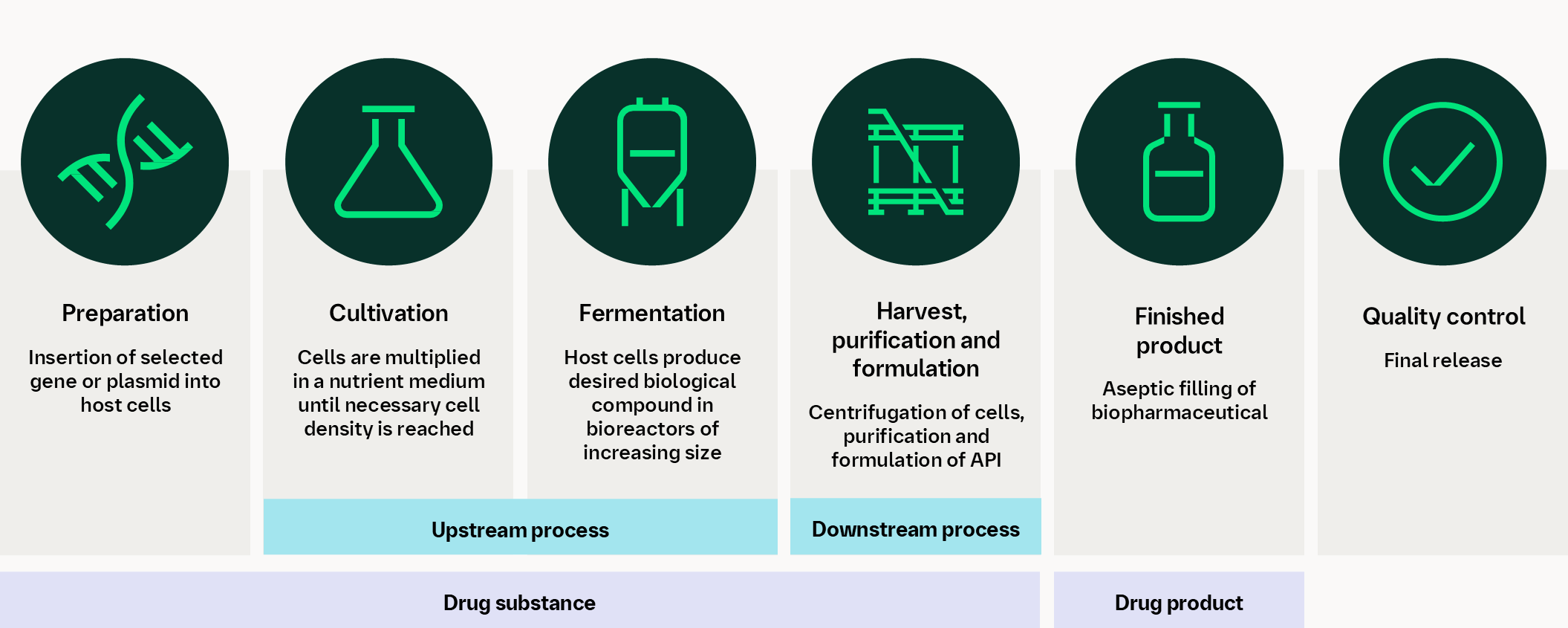 Preparation

Insertion of selected gene or plasmid into host cells

Cultivation

Cells are multiplied in a nutrient medium until necessary cell density is reached

Fermentation

Host cells produce desired biological compound in bioreactors of increasing size

Harvest, purification and formulation

Centrifugation of cells, purification and formulation of API

Finished product

Aseptic filling of biopharmaceutical

Quality control

Final release

Upstream process

Downstream process

Drug substance

Drug product