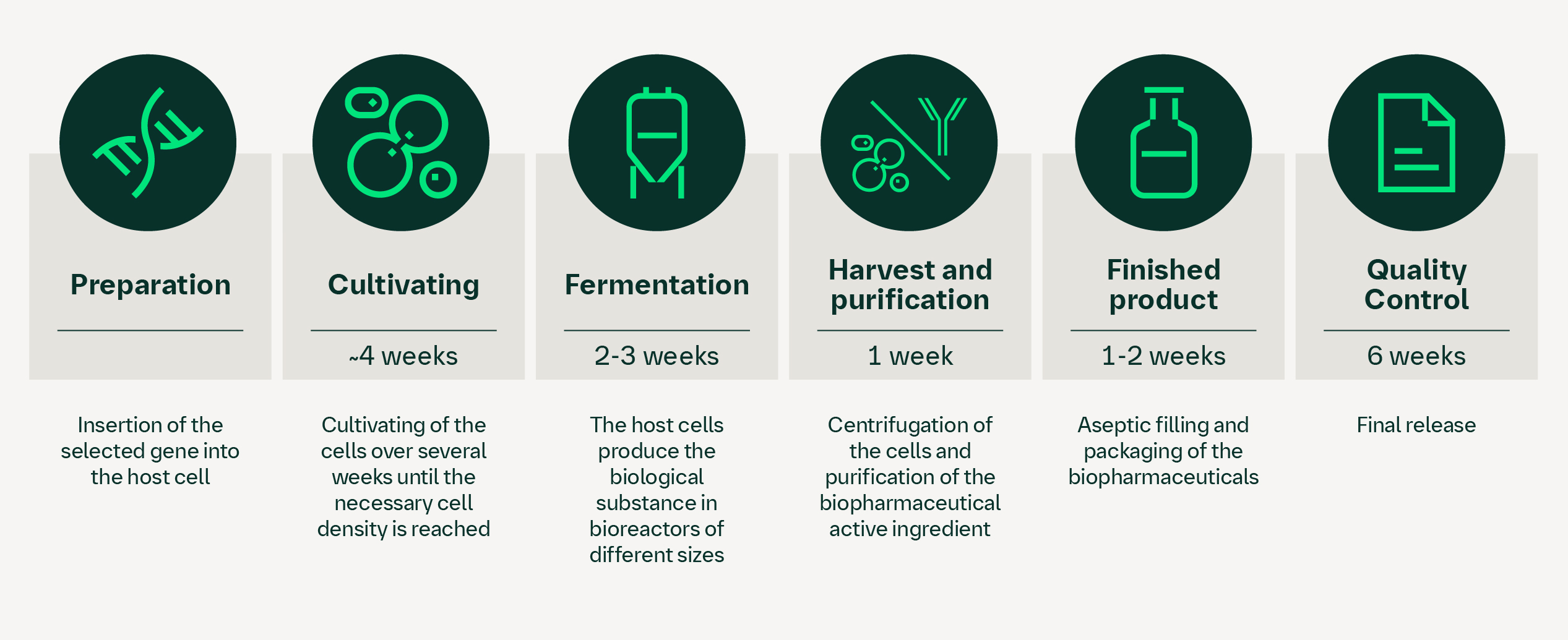 Preparation

Insertion of the selected gene into the host cell

Cultivating

~4 weeks

Cultivating of the cells over several weeks until the necessary cell density is reached

Fermentation

2-3 weeks

The host cells produce the biological substance in bioreactors of different sizes

Harvest and purification

1 week

Centrifugation of the cells and purification of the biopharmaceutical active ingredient

Finished product

1-2 weeks

Aseptic filling and packaging of the biopharmaceuticals

Quality Control

6 weeks

Final release