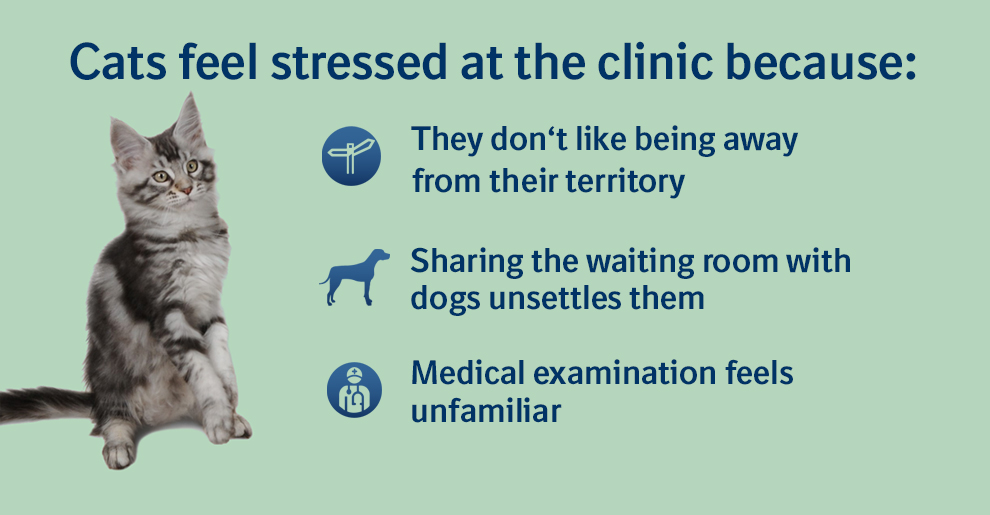 Cats feel stressed at the clinic because:

They don‘t like being away from their territory

Sharing the waiting room with dogs unsettles them

Medical examination feels unfamiliar