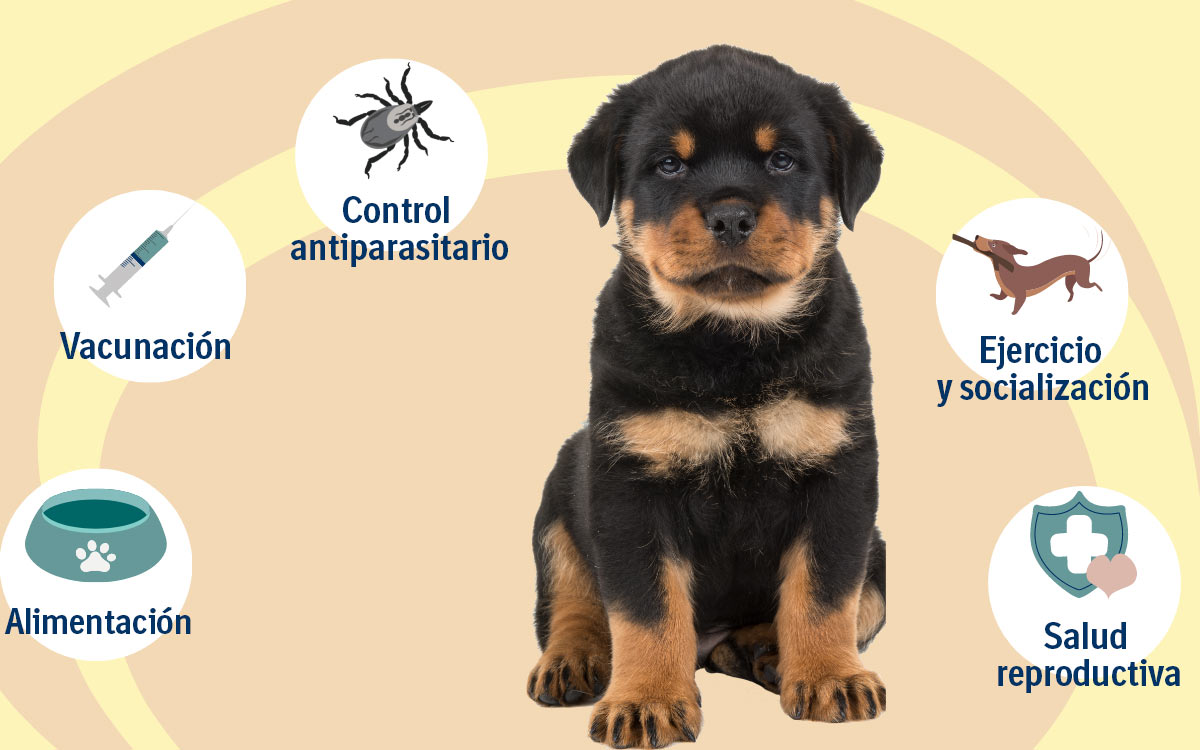 Control antiparasitario

Vacunación

Ejercicio y socialización

Alimentación

Salud reproductiva