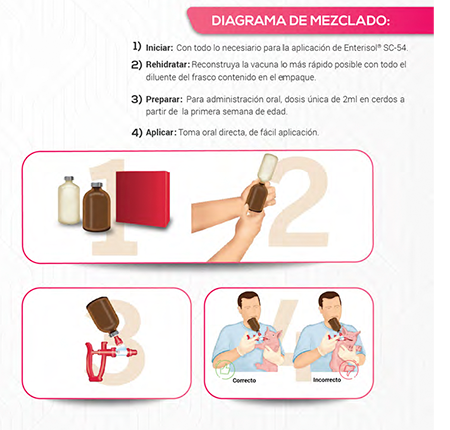 DIAGRAMA DE MEZCLADO:

1) Iniciar: Con todo lo necesiario para la aplicación de Enterisol® SC-54.

2) Rehidratar: Reconstruya la vacuna lo más rápido posible con todo el diluente del frasco contenido en el empaque.

3) Preparar: Para administración oral, dosis única de 2ml en cerdos a partir de la primera semana de edad.

4) Aplicar: Toma oral directa, de fácil aplicación.

1

2

3

4

Correcto

Incorrecto